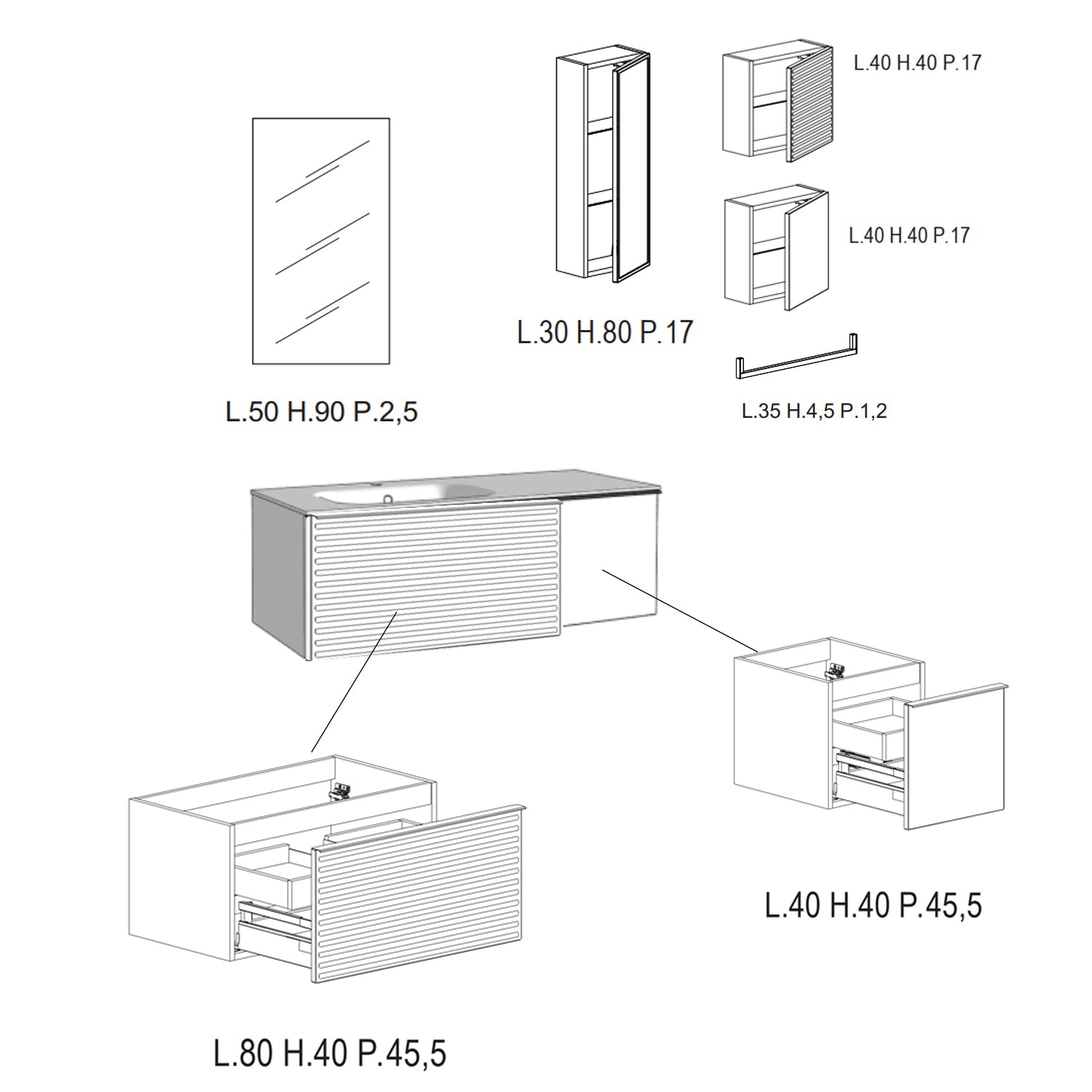 L.40 H.40 P.17

L.40 H.40 P.17

L.30 H.80 P.17

L.50 H.90 P.2,5

L.35 H.4,5 P.1,2

L.40 H.40 P.45,5

L.80 H.40 P.45,5