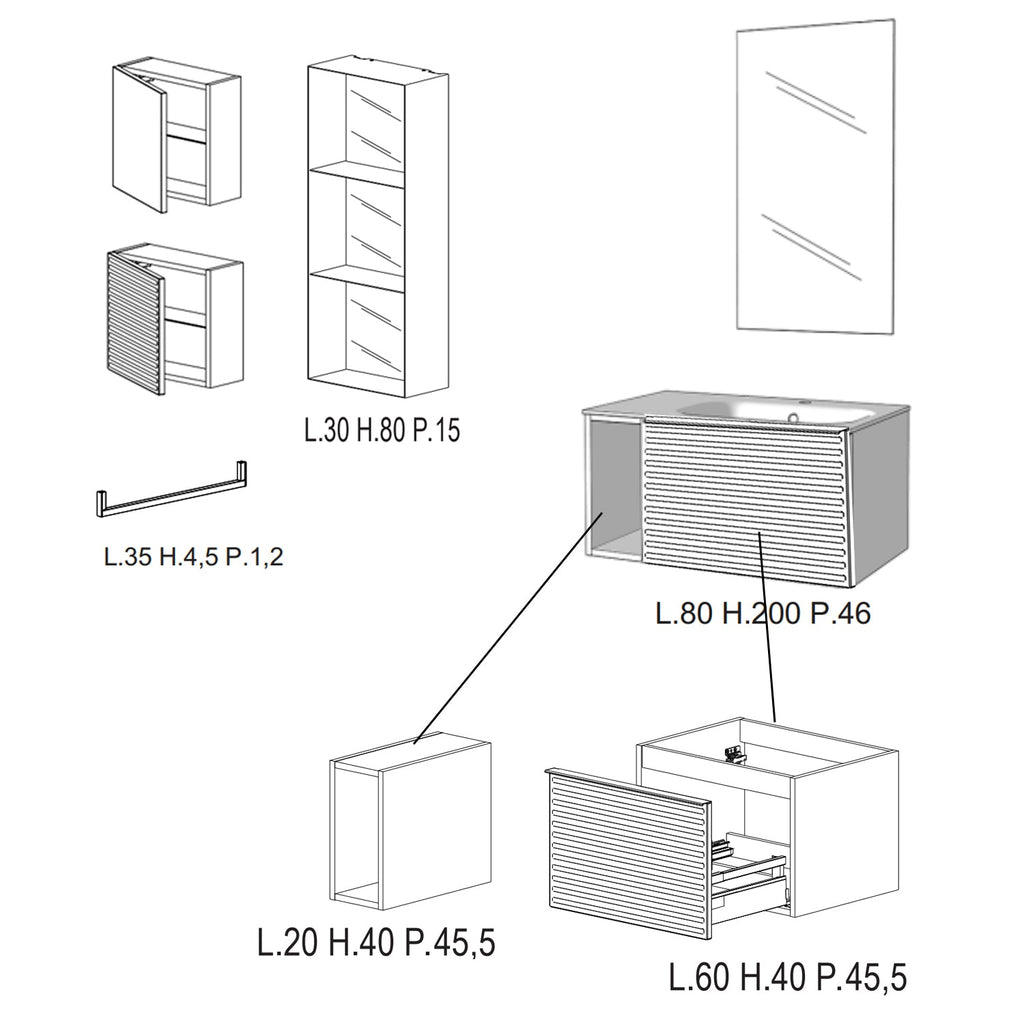 L.30 H.80 P.15

L.35 H.4,5 P.1,2

L.80 H.200 P.46

L.20 H.40 P.45,5

L.60 H.40 P.45,5