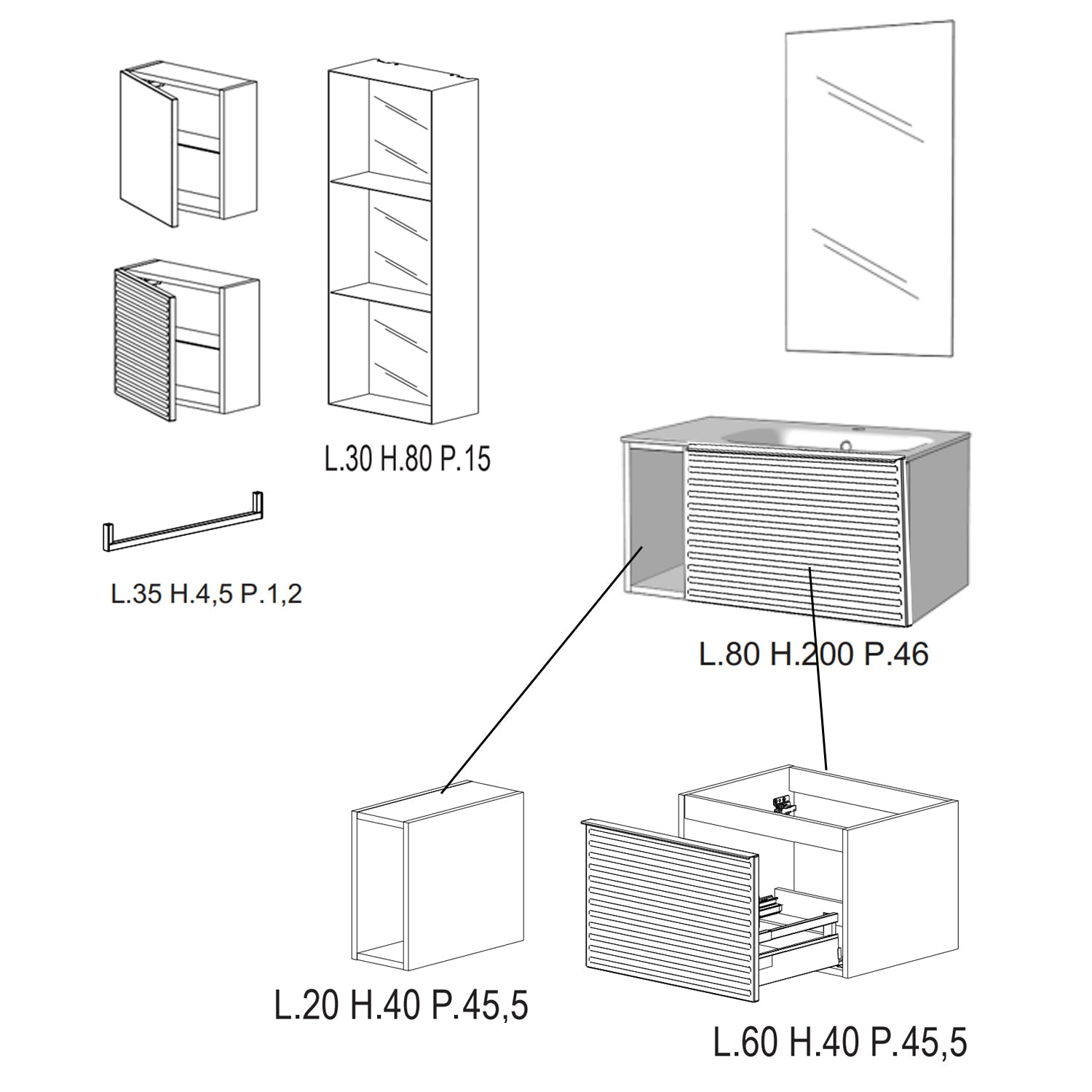 L.30 H.80 P.15

L.35 H.4,5 P.1,2

L.80 H.200 P.46

L.20 H.40 P.45,5

L.60 H.40 P.45,5