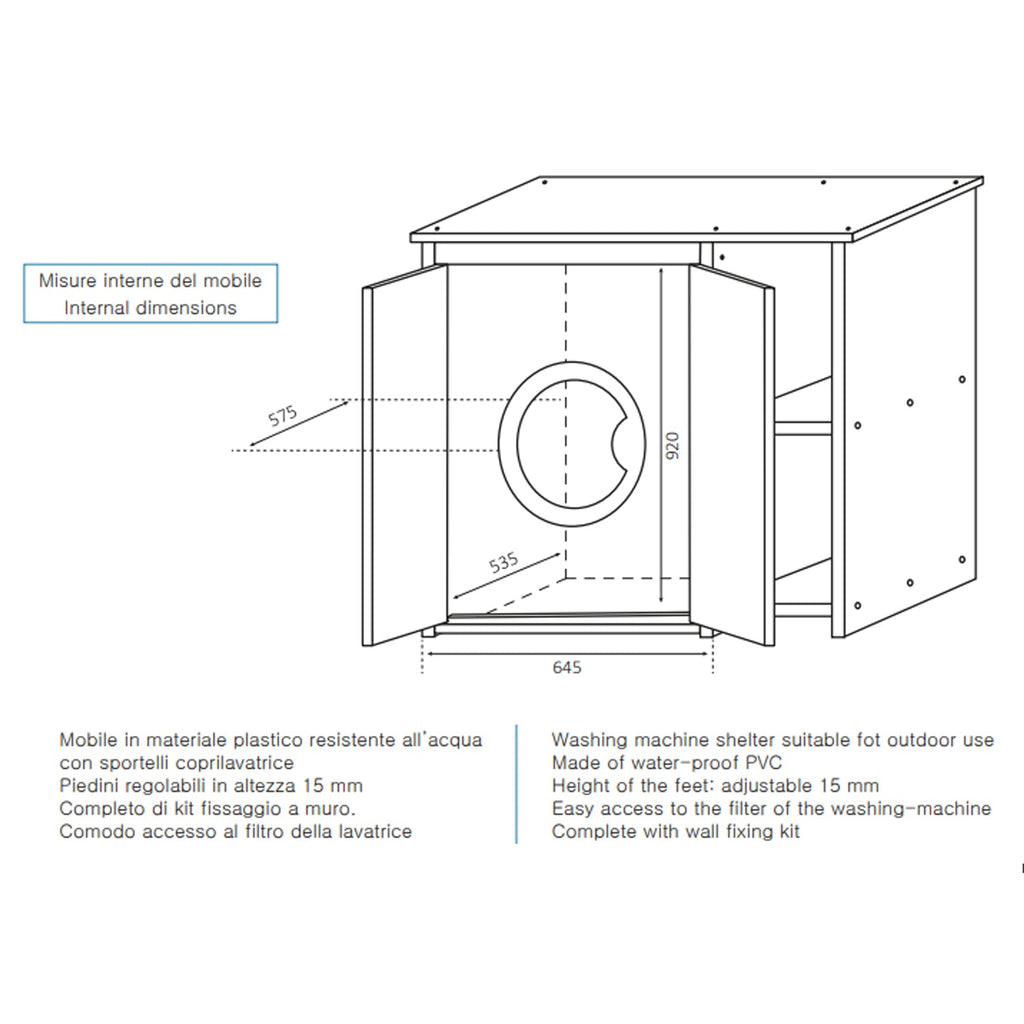 Misure interne del mobile
Internal dimensions

575

920

535

645

Mobile in materiale plastico resistente all'acqua con sportelli coprilavatrice
Piedini regolabili in altezza 15 mm
Completo di kit fissaggio a muro.
Comodo accesso al filtro della lavatrice

Washing machine shelter suitable fot outdoor use
Made of water-proof PVC
Height of the feet: adjustable 15 mm
Easy access to the filter of the washing-machine
Complete with wall fixing kit