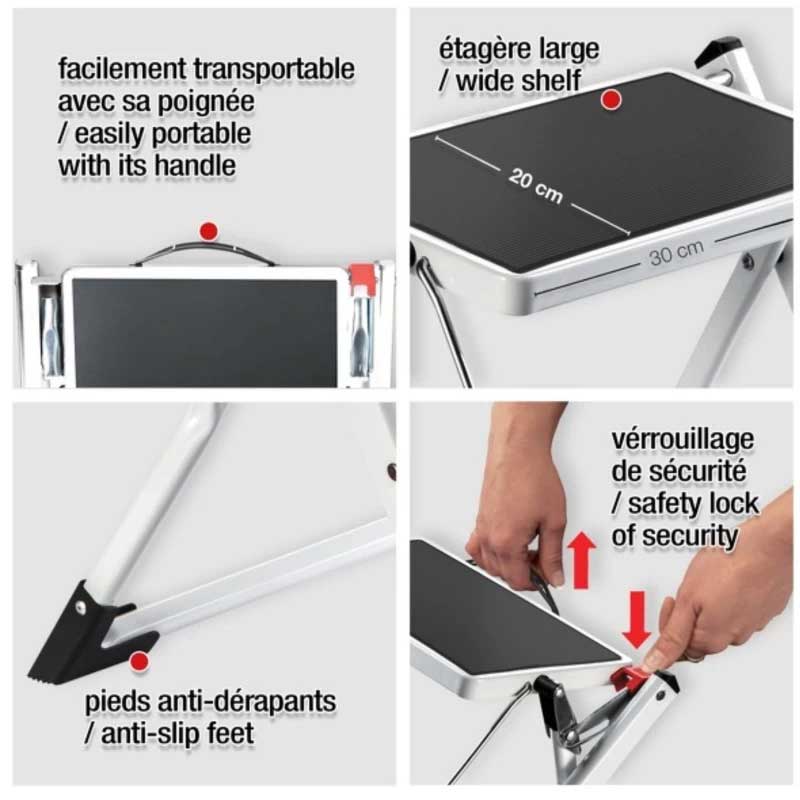 facilement transportable avec sa poignée / easily portable with its handle

étagère large / wide shelf

20 cm

30 cm

pieds anti-dérapants / anti-slip feet

vérrouillage de sécurité / safety lock of security